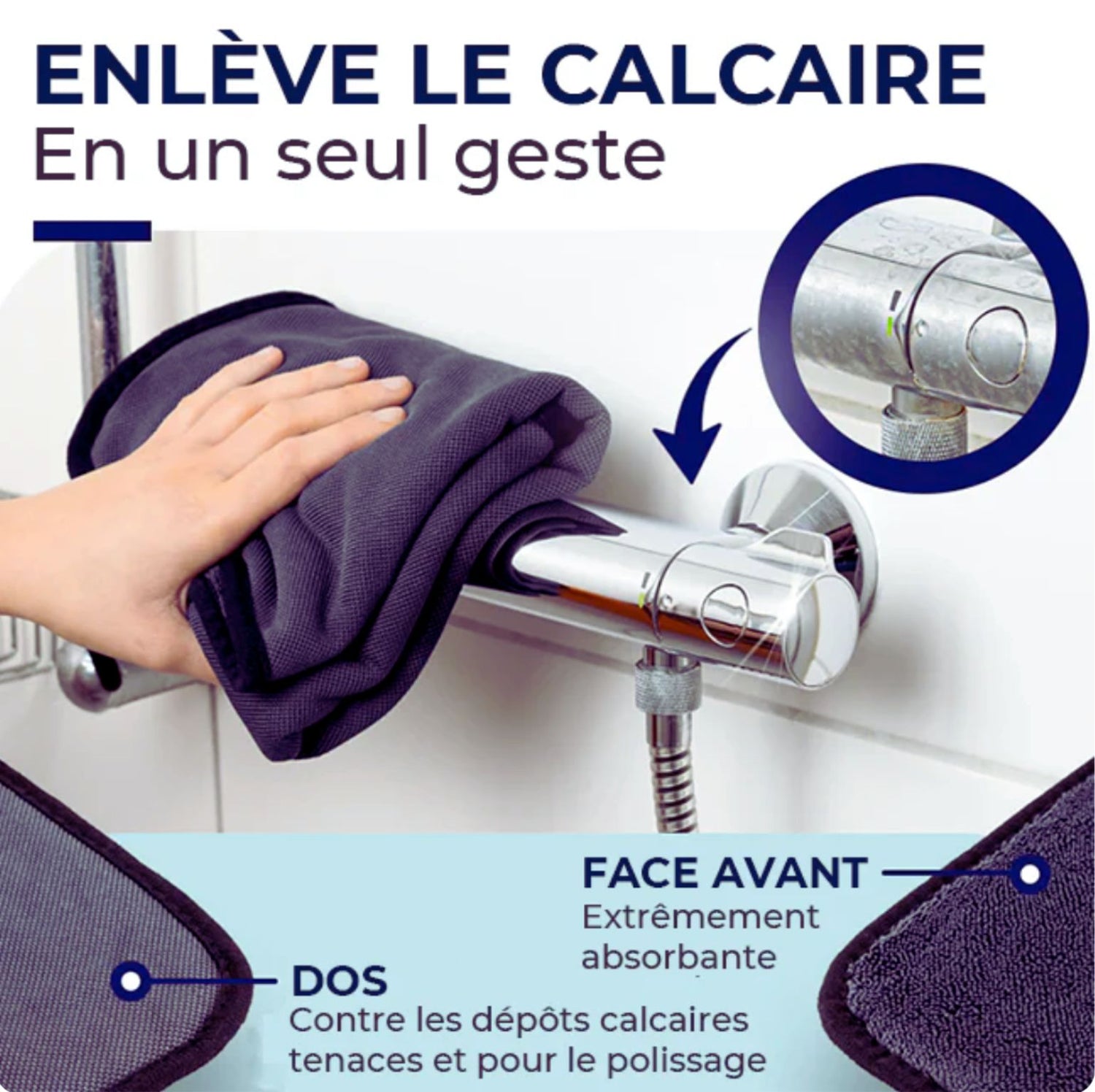 ENLÈVE LE CALCAIRE
En un seul geste

FACE AVANT
Extrêmement absorbante

DOS
Contre les dépôts calcaires tenaces et pour le polissage